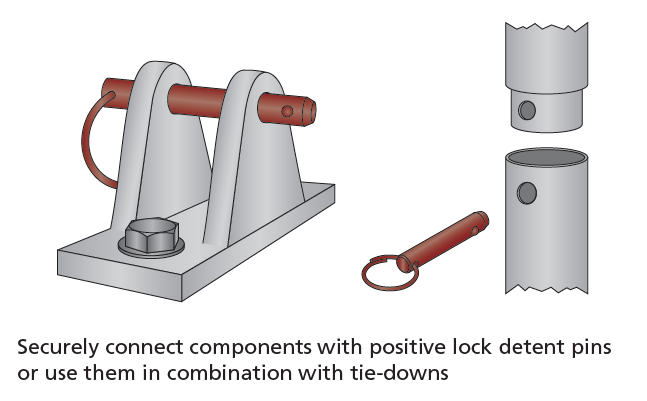 Securely connect components with positive lock detent pins or use them in combination with tie-downs